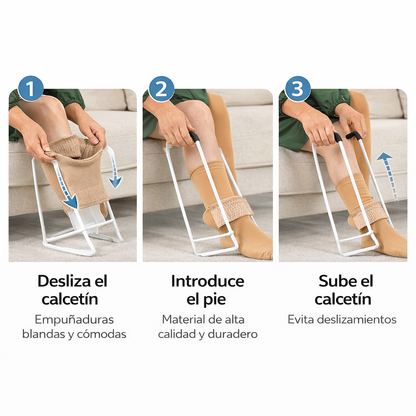 1

Desliza el calcetín

Empuñaduras blandas y cómodas

2

Introduce el pie

Material de alta calidad y duradero

3

Sube el calcetín

Evita deslizamientos