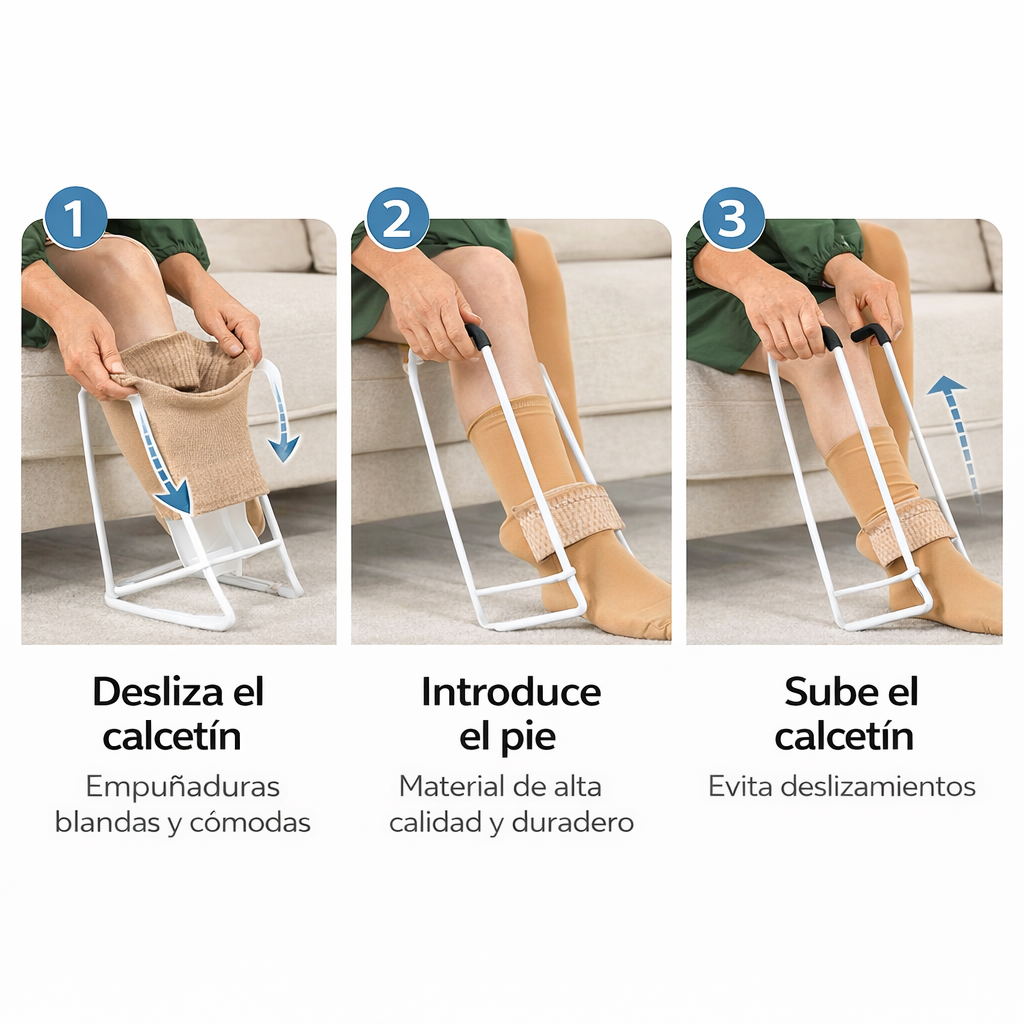 1

Desliza el calcetín

Empuñaduras blandas y cómodas

2

Introduce el pie

Material de alta calidad y duradero

3

Sube el calcetín

Evita deslizamientos